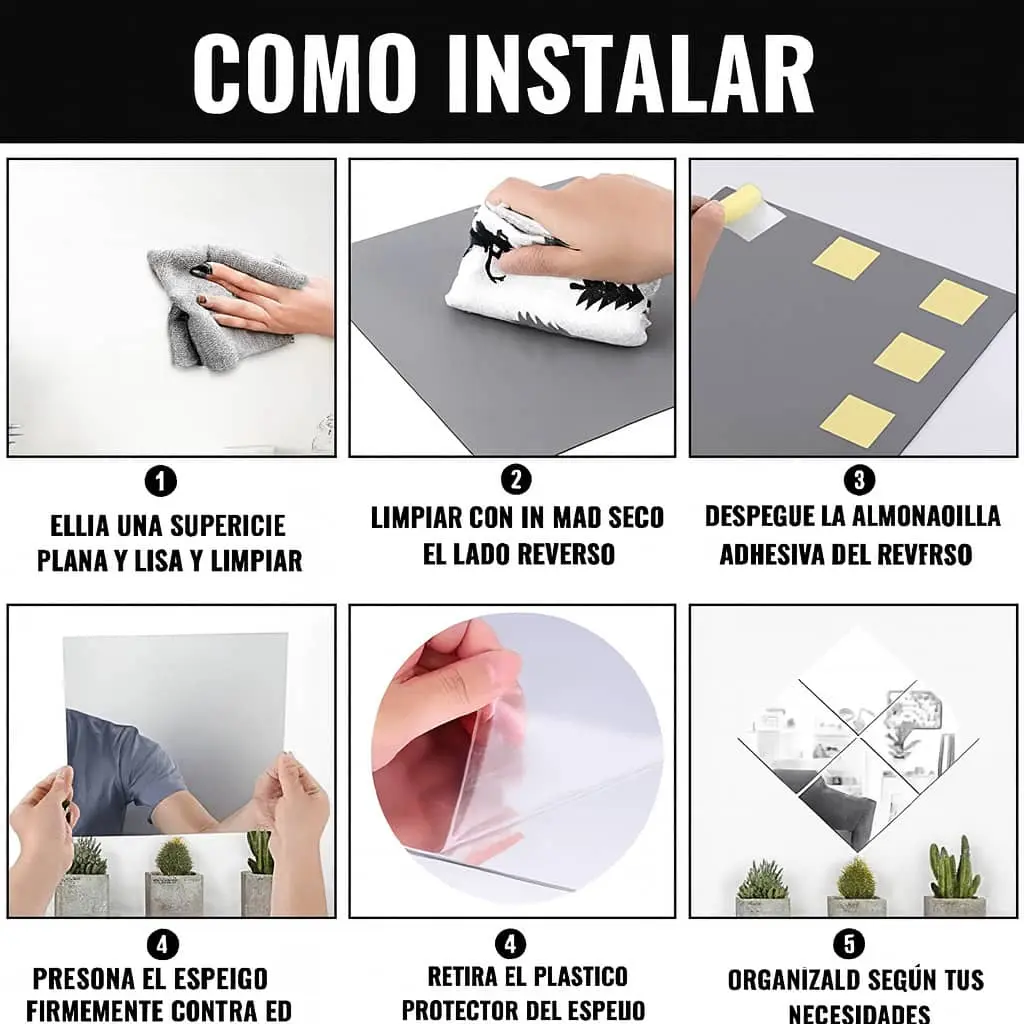 COMO INSTALAR

1
ELLIA UNA SUPERICIE PLANA Y LISA Y LIMPIAR

2
LIMPIAR CON IN MAD SECO EL LADO REVERSO

3
DESPEGUE LA ALMONAOILLA ADHESIVA DEL REVFRSO

4
PRESONA EL ESPEIGO FIRMEMENTE CONTRA ED

4
RETIRA EL PLASTICO PROTECTOR DEL ESPEIJO

5
ORGANIZALD SEGÚN TUS NECESIDADES